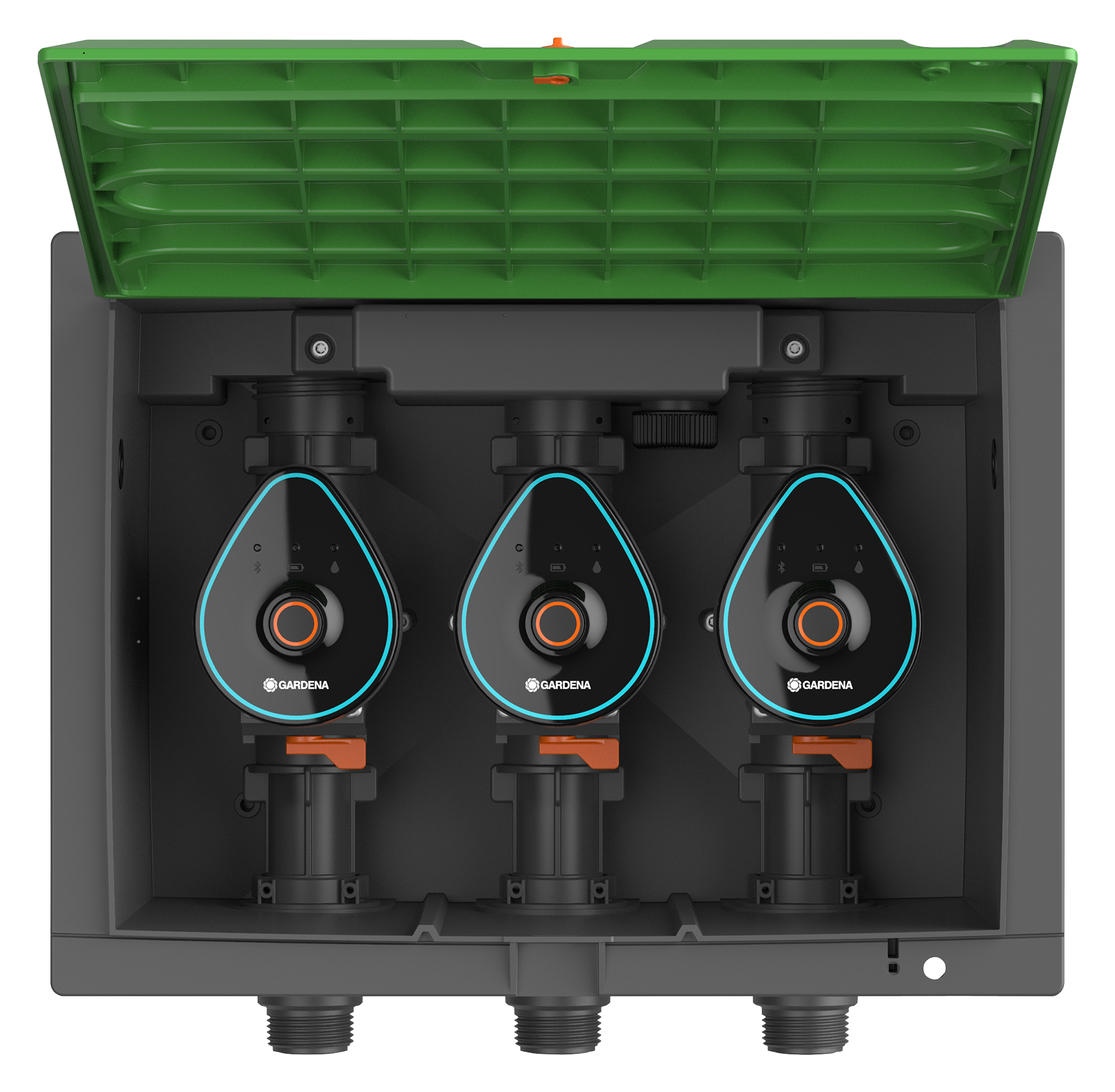 GARDENA

GARDENA

GARDENA